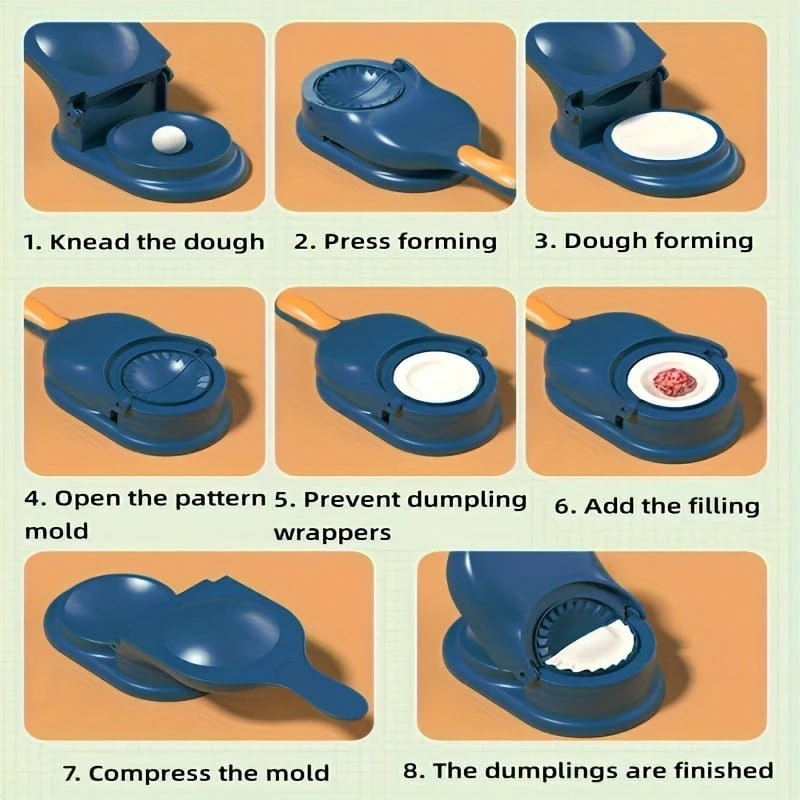 1. Knead the dough

2. Press forming

3. Dough forming

4. Open the pattern mold

5. Prevent dumpling wrappers

6. Add the filling

7. Compress the mold

8. The dumplings are finished